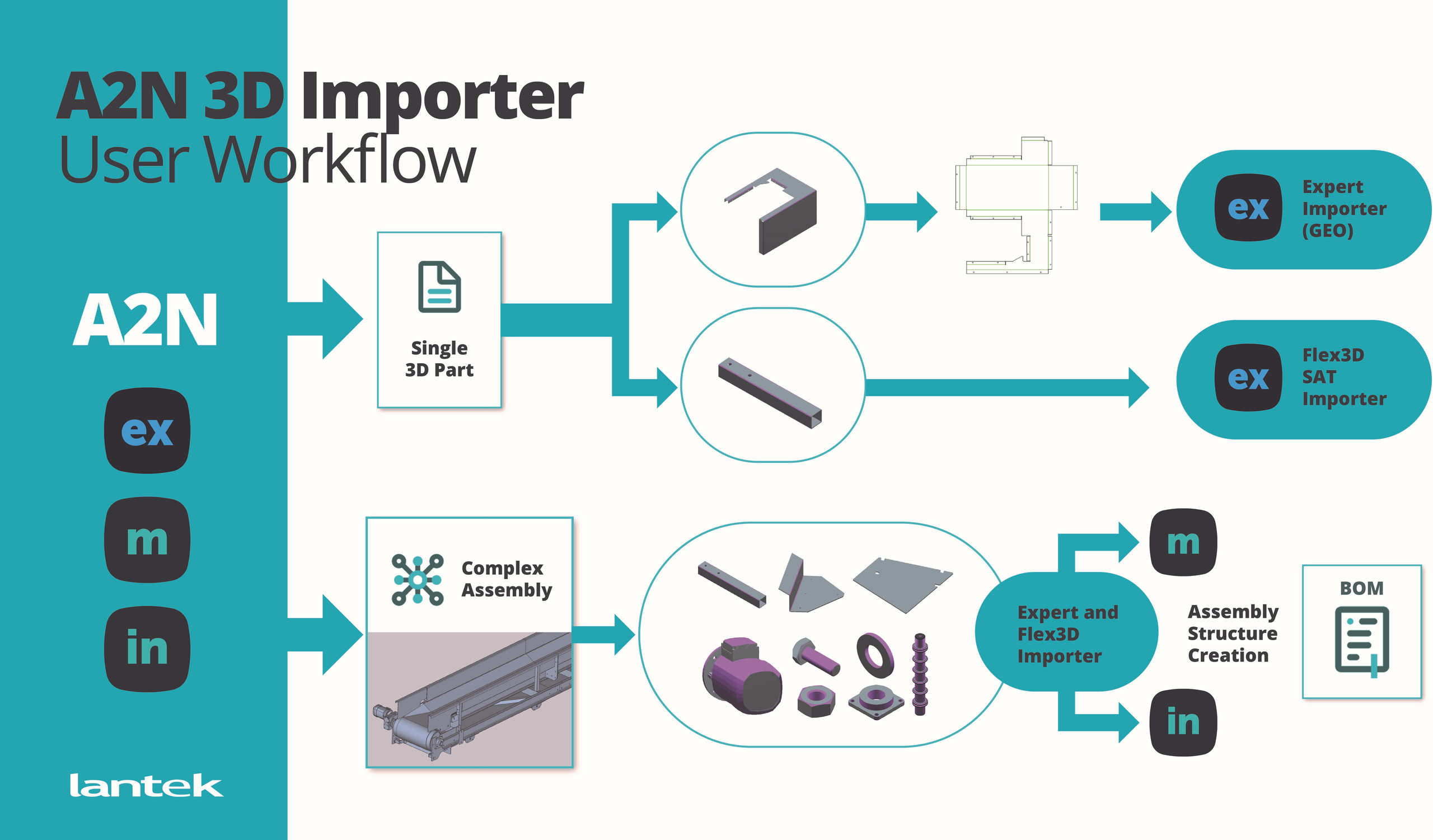 A2N 3D Importer
User Workflow

A2N

ex

m

in

lantek

Single 3D Part

ex Expert Importer (GEO)

ex Flex3D SAT Importer

Complex Assembly

Expert and Flex3D Importer

m

in

Assembly Structure Creation

BOM