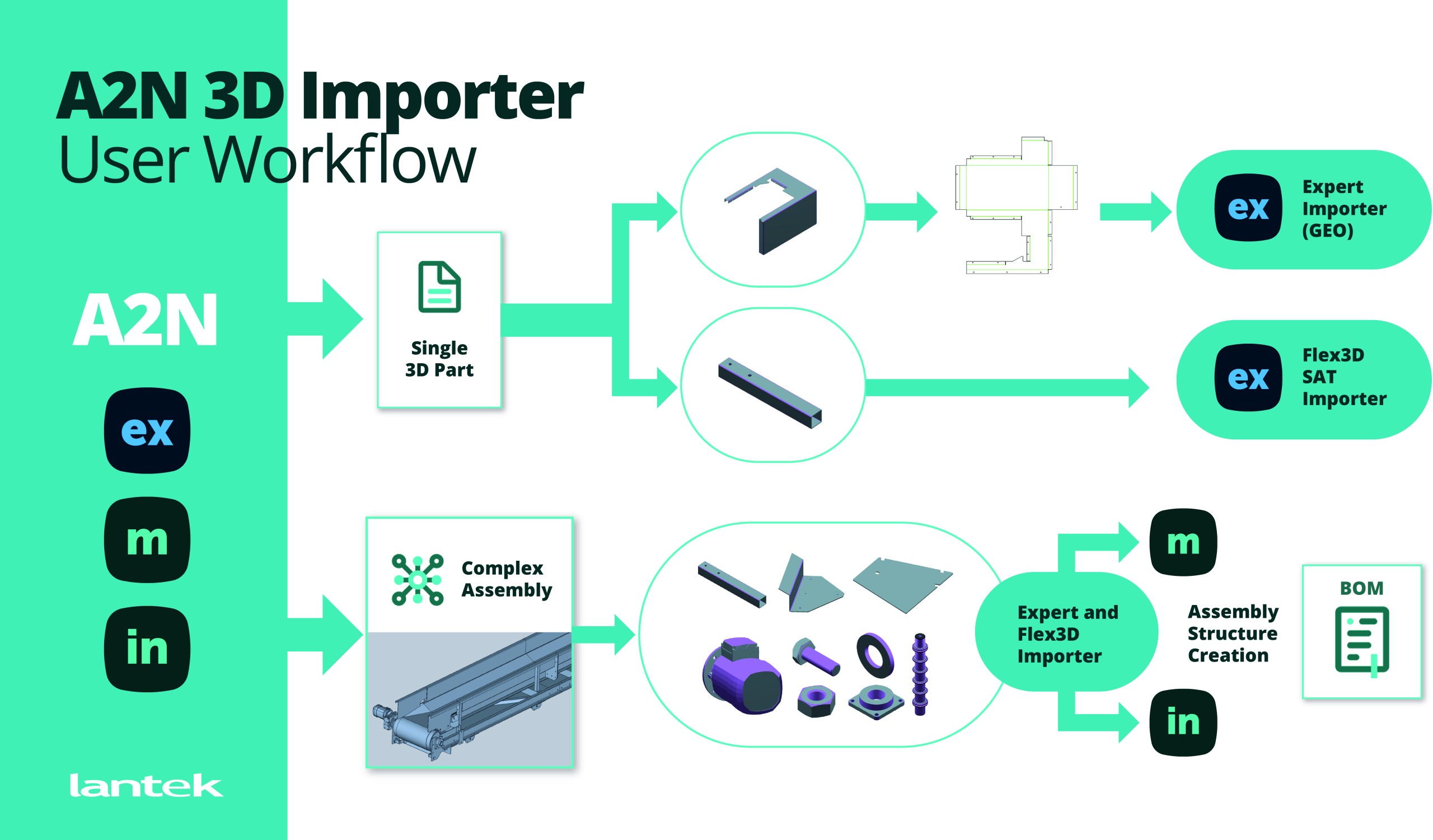 A2N 3D Importer
User Workflow

A2N

ex

m

in

lantek

Single 3D Part

ex Expert Importer (GEO)

ex Flex3D SAT Importer

Complex Assembly

Expert and Flex3D Importer

m

in

Assembly Structure Creation

BOM