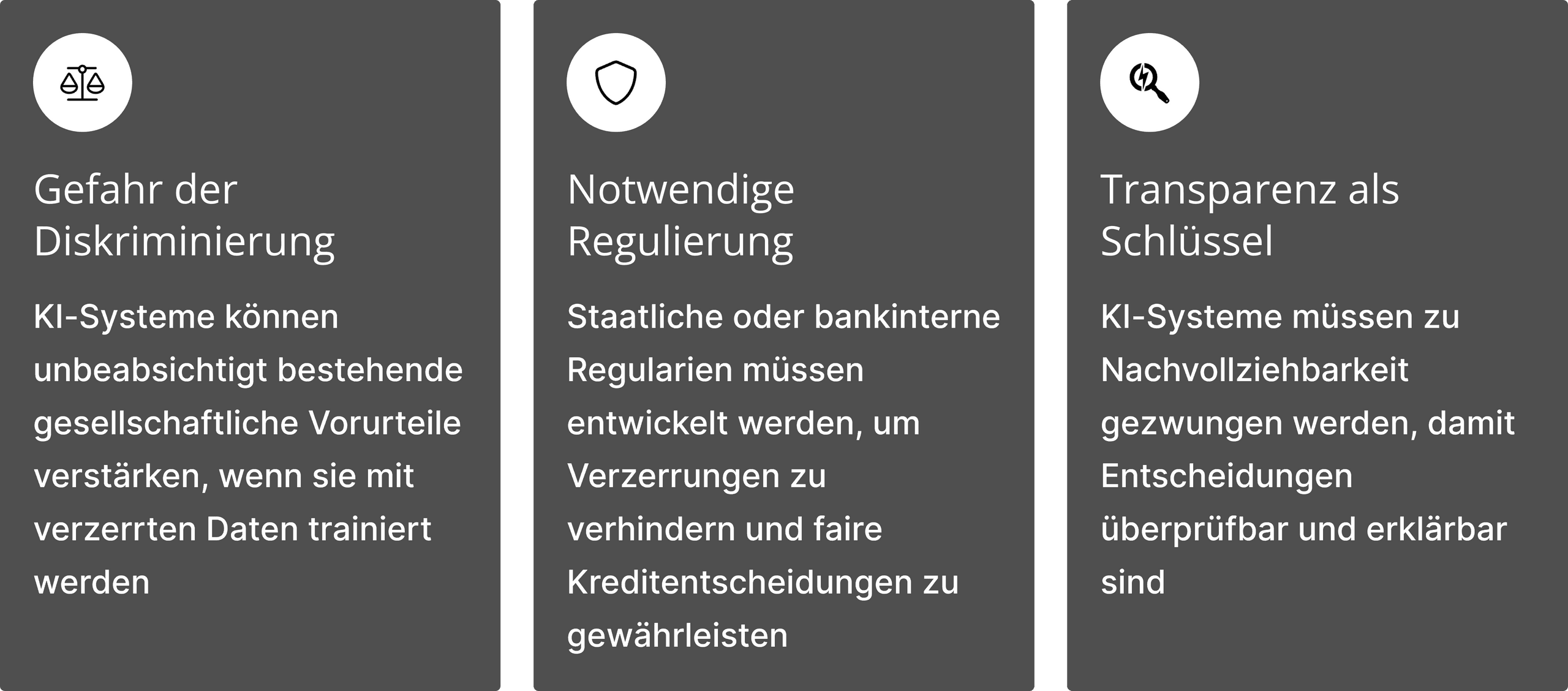 Gefahr der Diskriminierung

KI-Systeme können unbeabsichtigt bestehende gesellschaftliche Vorurteile verstärken, wenn sie mit verzerrten Daten trainiert werden

Notwendige Regulierung

Staatliche oder bankinterne Regularien müssen entwickelt werden, um Verzerrungen zu verhindern und faire Kreditentscheidungen zu gewährleisten

Transparenz als Schlüssel

KI-Systeme müssen zu Nachvollziehbarkeit gezwungen werden, damit Entscheidungen überprüfbar und erklärbar sind