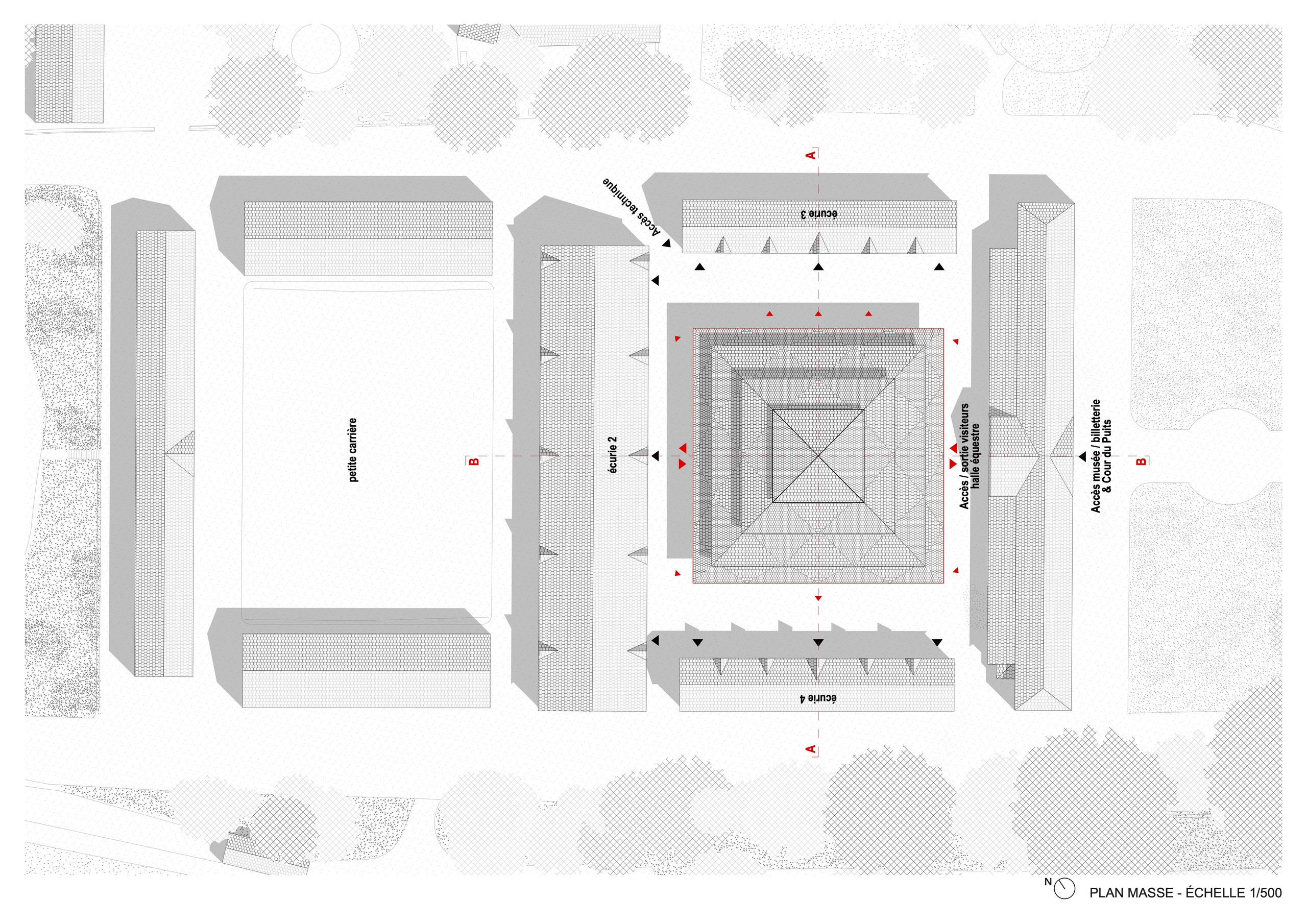 A

Accès technique

écurie 3

petite carrière

B

écurie 2

Accès / sortie visiteurs halle équestre

Accès musée / billetterie & Cour du Puits

B

écurie 4

A

N

PLAN MASSE - ÉCHELLE 1/500